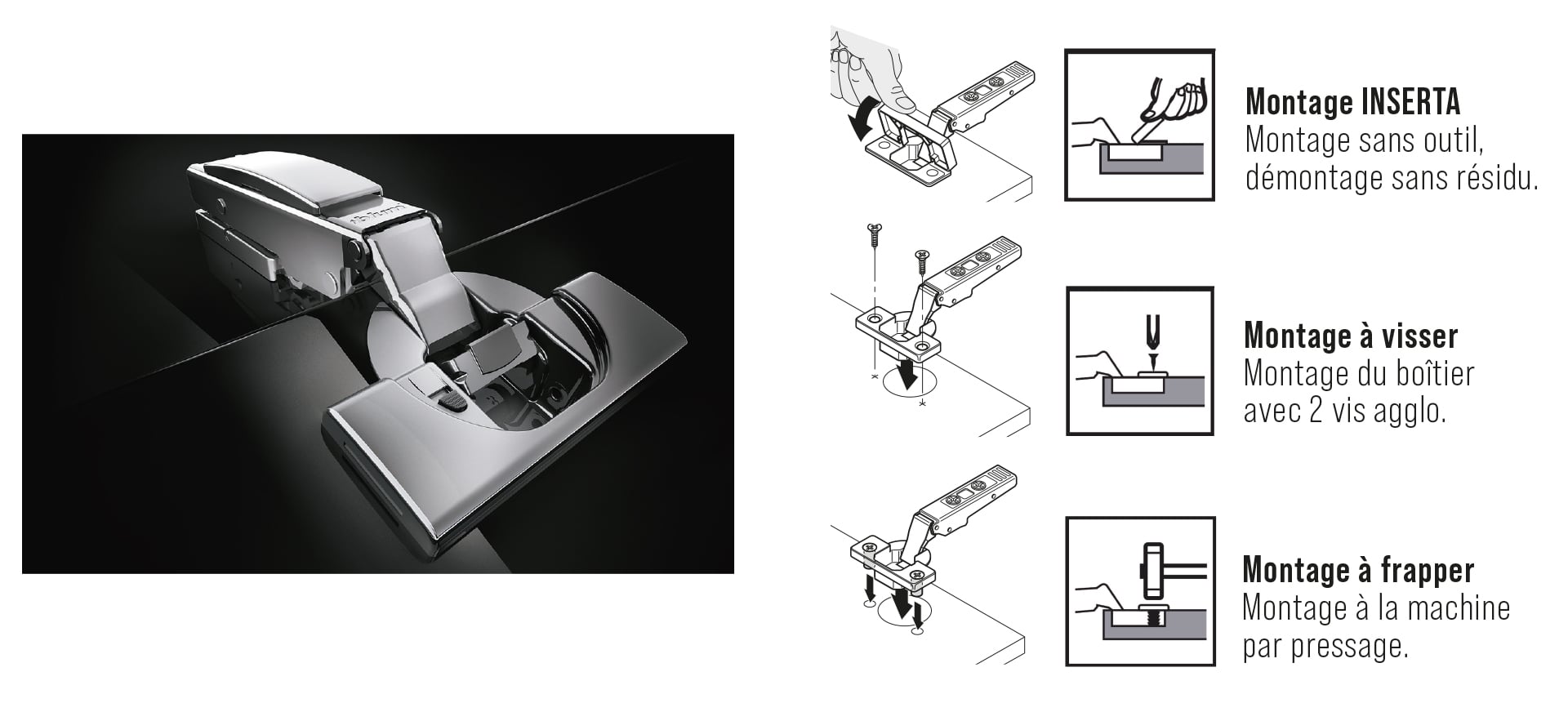 Montage INSERTA
Montage sans outil, démontage sans résidu.

Montage à visser
Montage du boîtier avec 2 vis agglo.

Montage à frapper
Montage à la machine par pressage.